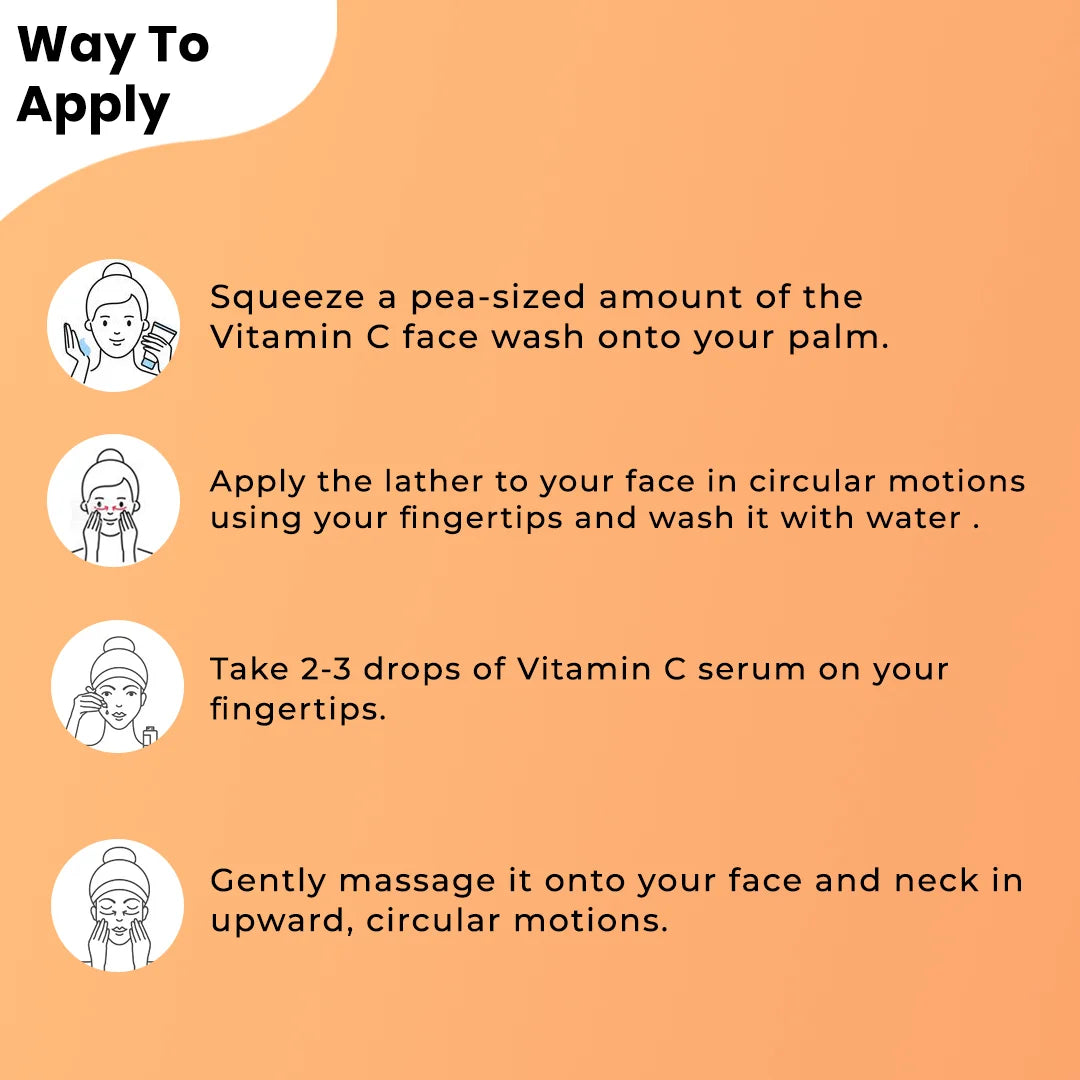 Way To Apply

Squeeze a pea-sized amount of the Vitamin C face wash onto your palm.

Apply the lather to your face in circular motions using your fingertips and wash it with water .

Take 2-3 drops of Vitamin C serum on your fingertips.

Gently massage it onto your face and neck in upward, circular motions.