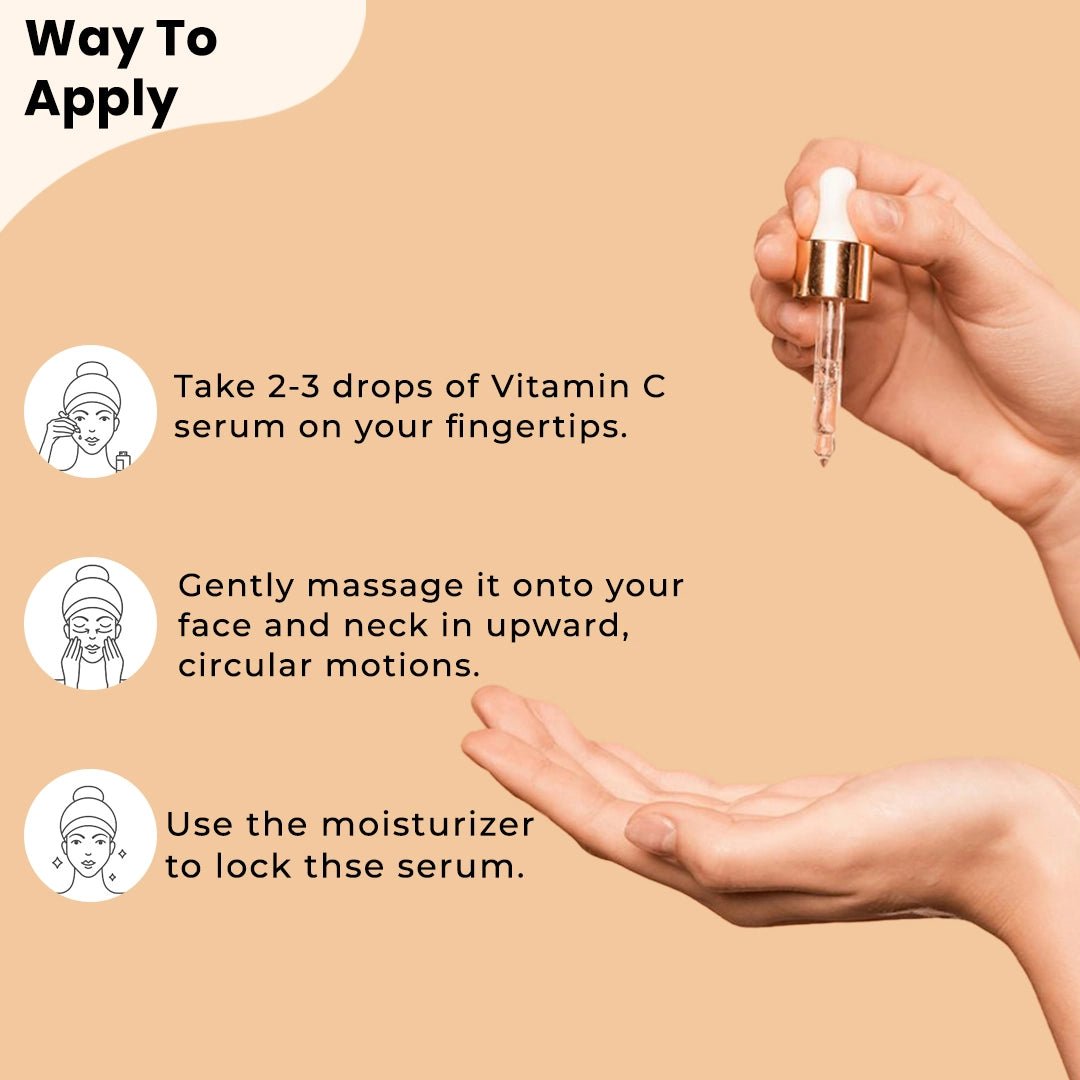 Way To Apply

Take 2-3 drops of Vitamin C serum on your fingertips.

Gently massage it onto your face and neck in upward, circular motions.

Use the moisturizer to lock thse serum.